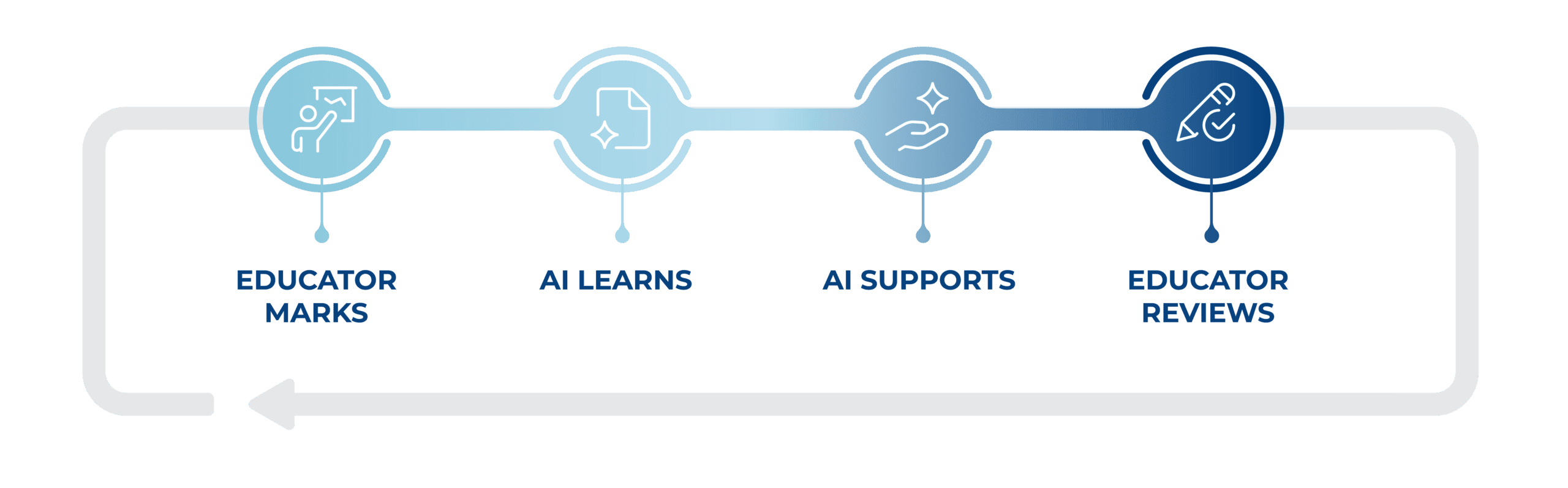 EDUCATOR MARKS

AI LEARNS

AI SUPPORTS

EDUCATOR REVIEWS